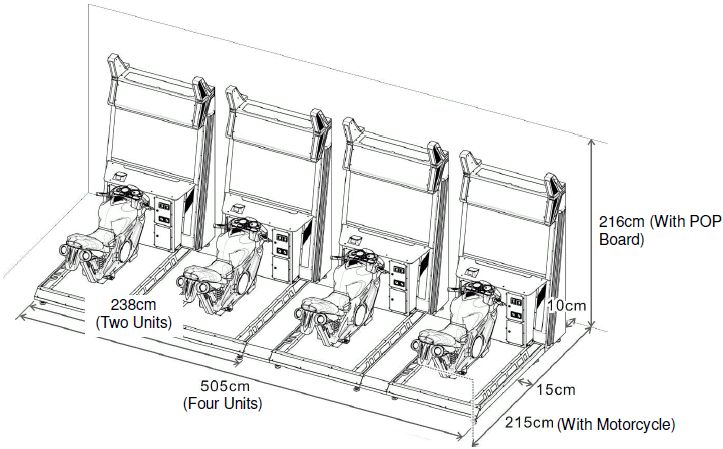 216cm (With POP Board)

238cm (Two Units)

10cm

505cm (Four Units)

15cm

215cm (With Motorcycle)